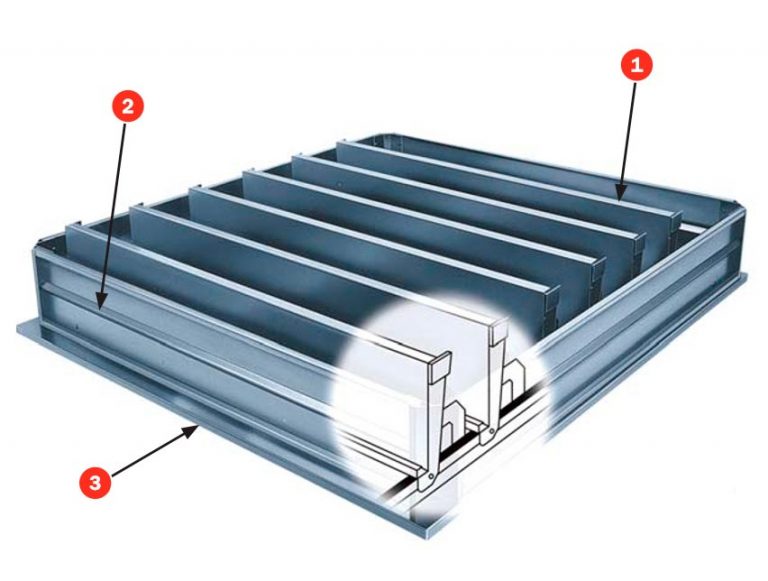 1
2
3