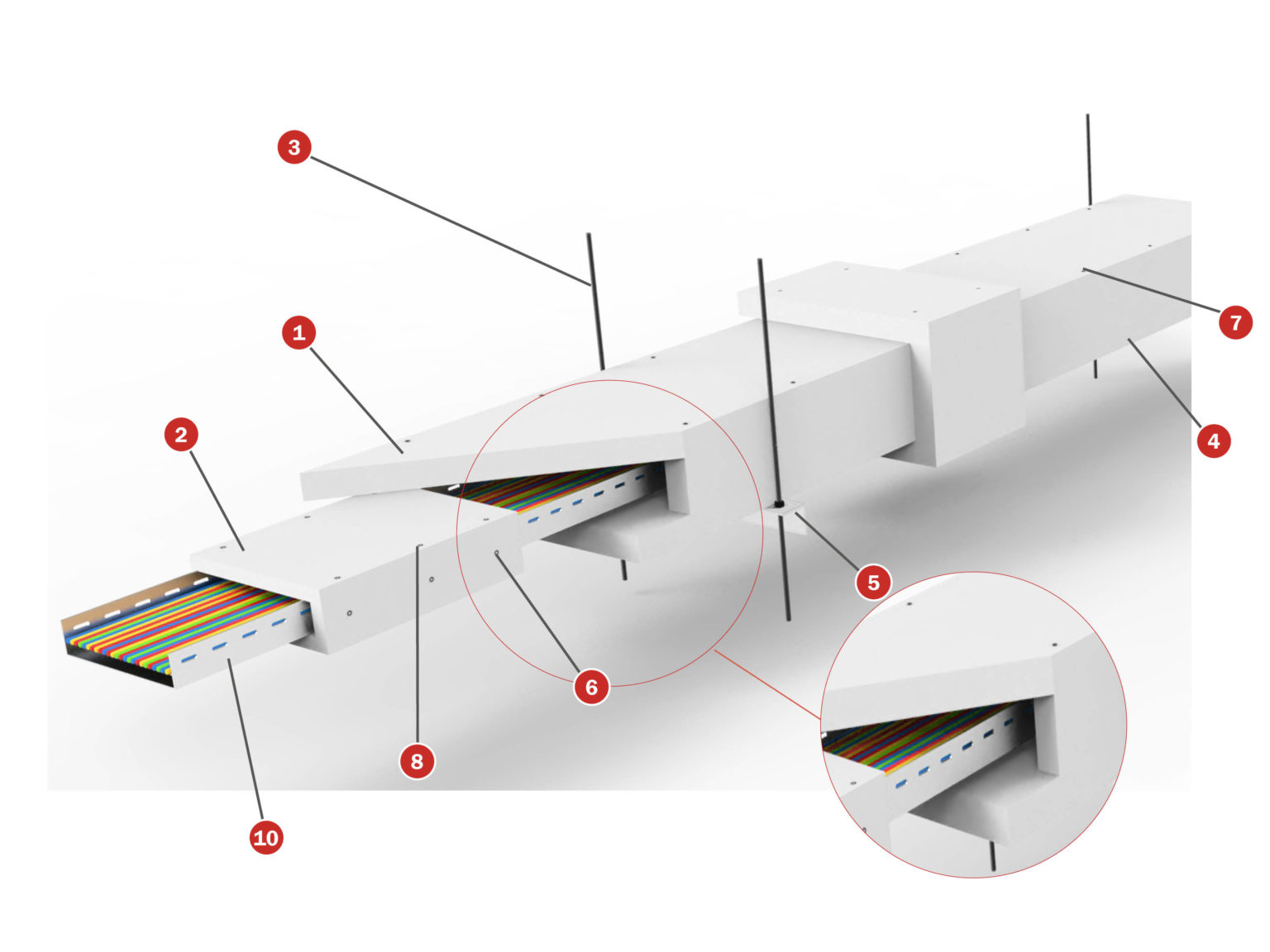 3
1
2
7
4
5
6
8
10