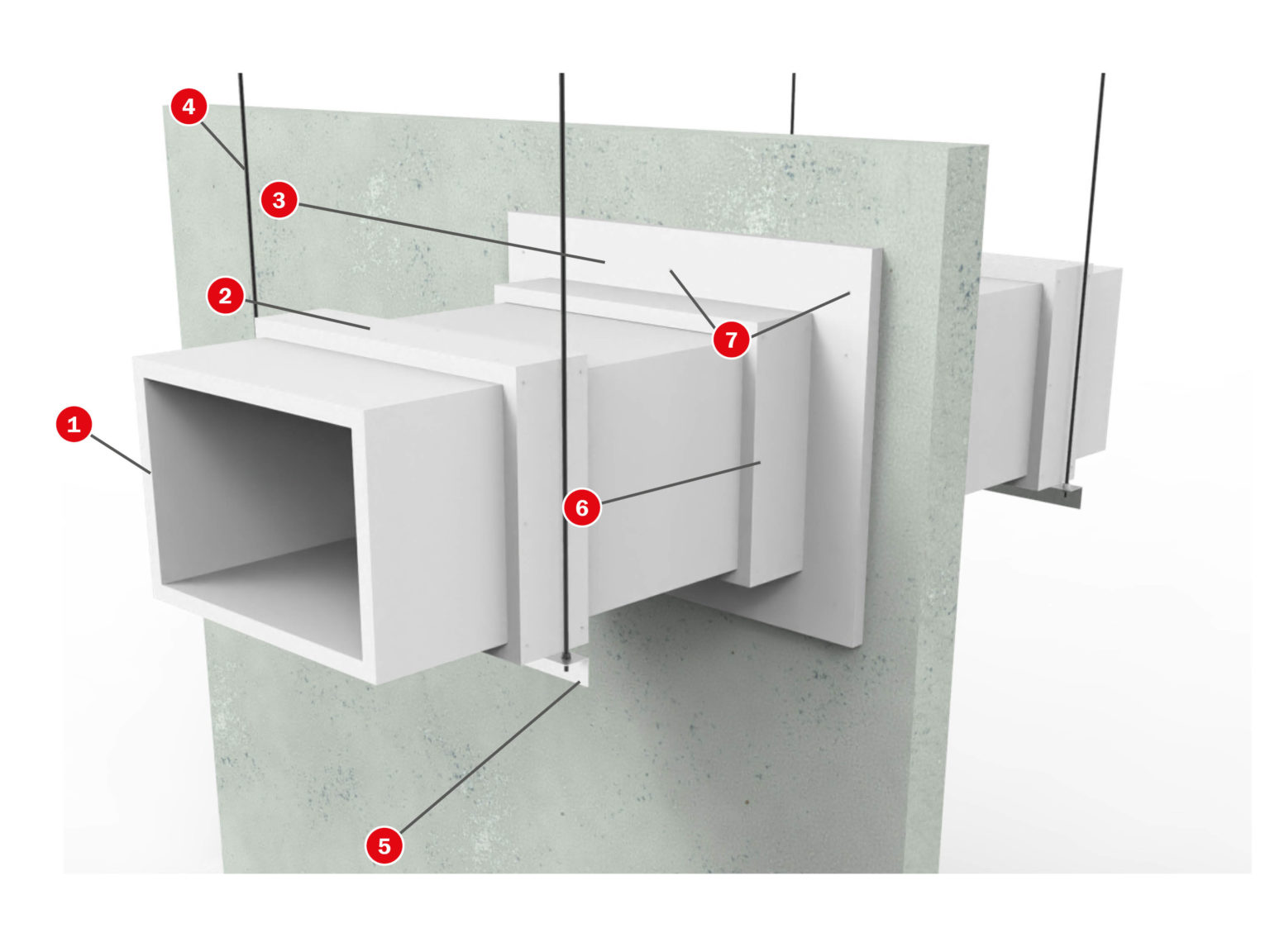 4
3
2
7
1
6
5